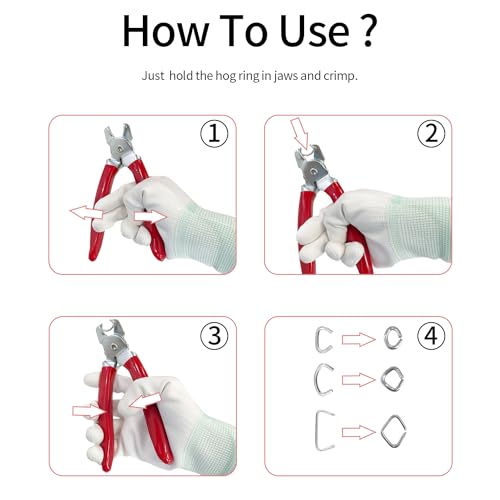 How To Use ?

Just hold the hog ring in jaws and crimp.

①

②

③

④