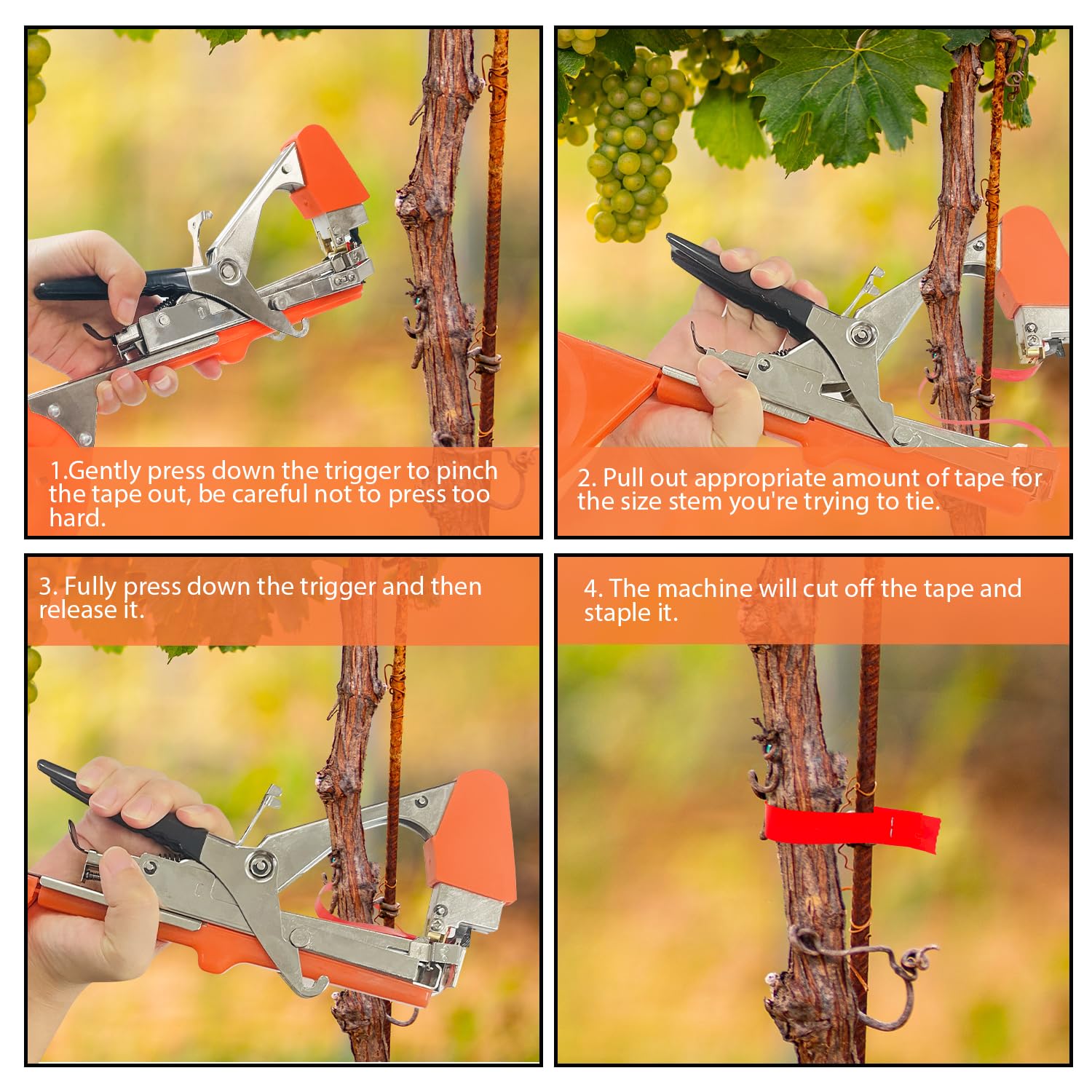 1.Gently press down the trigger to pinch the tape out, be careful not to press too hard.

2. Pull out appropriate amount of tape for the size stem you're trying to tie.

3. Fully press down the trigger and then release it.

4. The machine will cut off the tape and staple it.