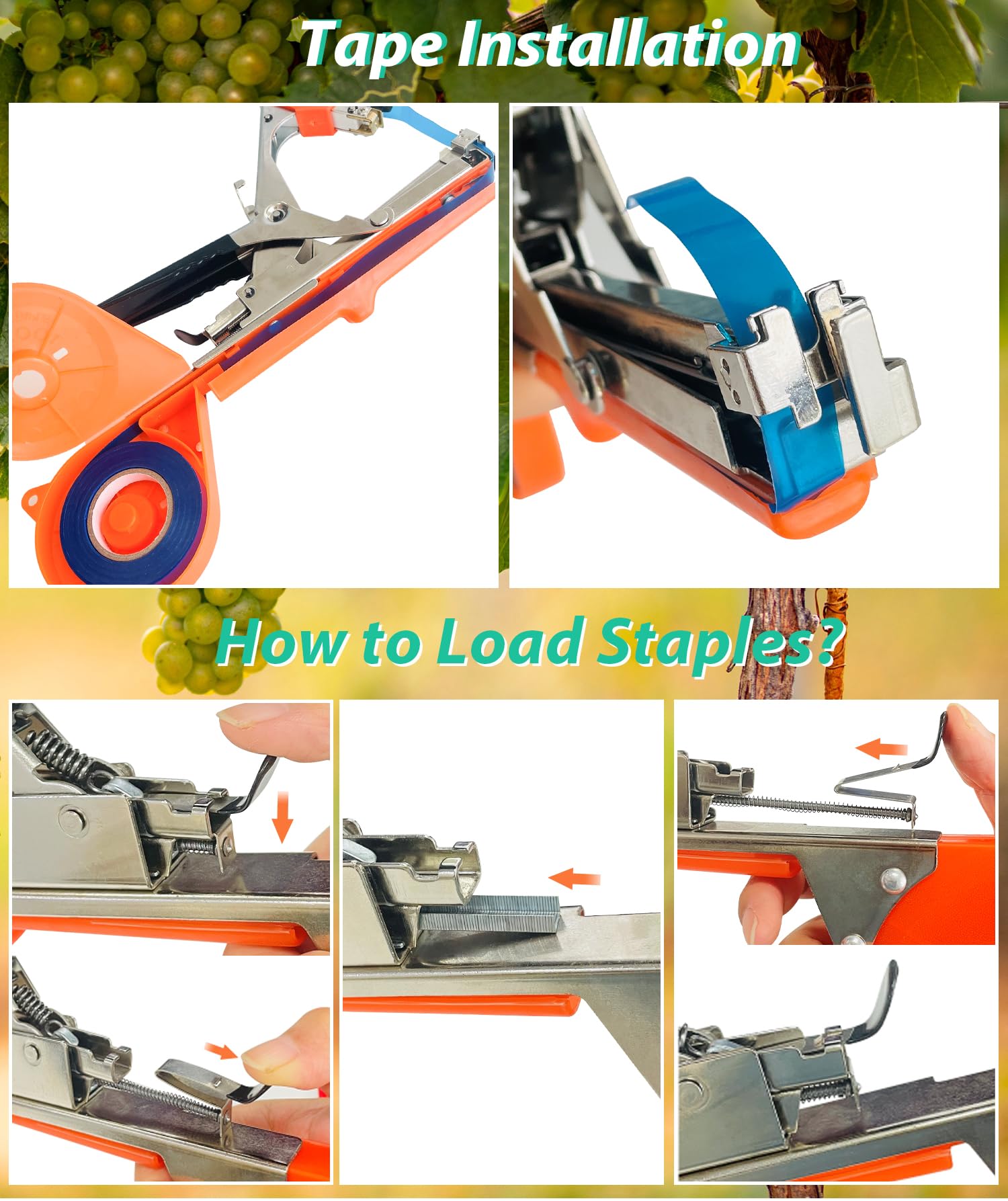 Tape Installation

How to Load Staples?