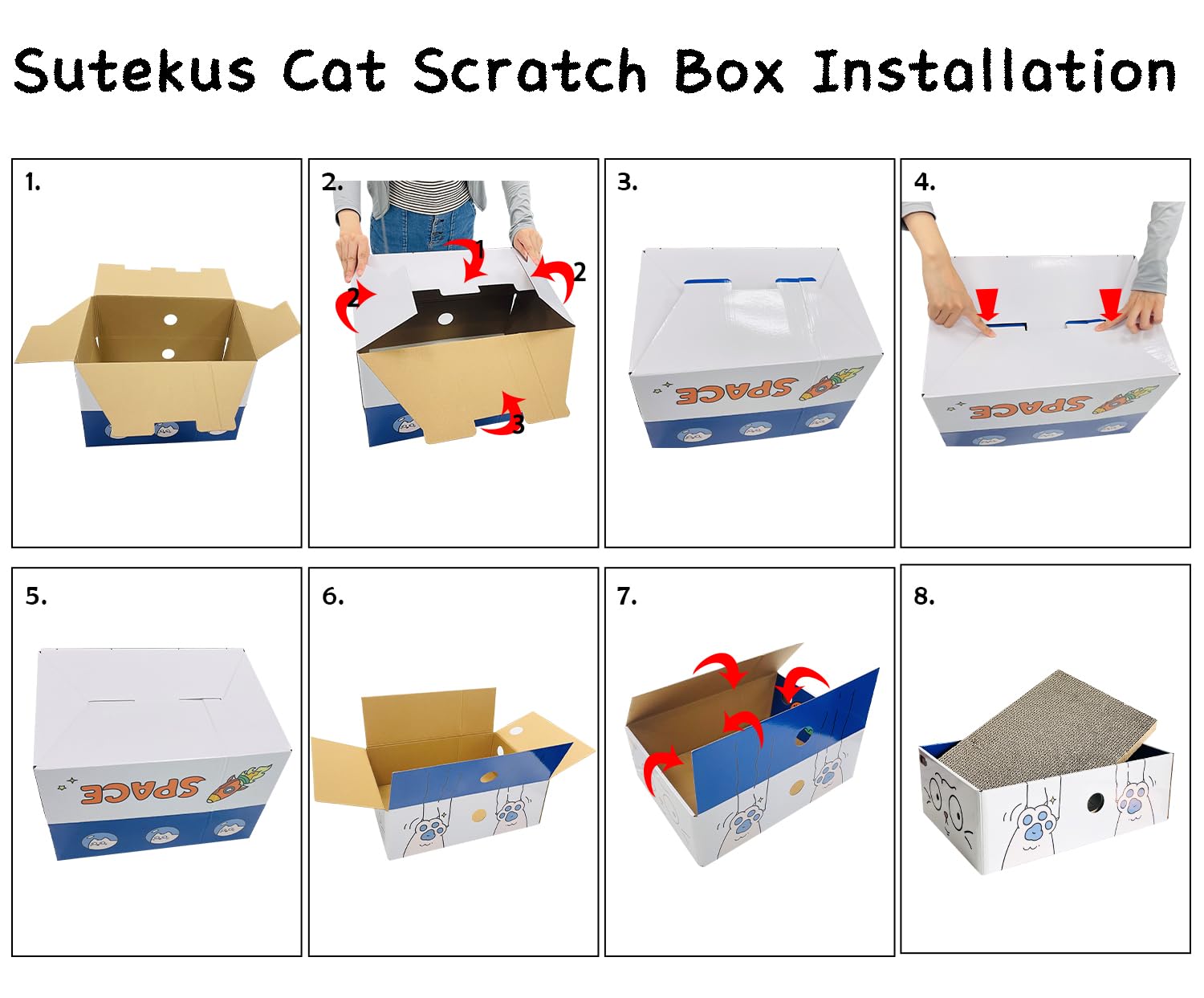 Sutekus Cat Scratch Box Installation

1.

2.
1
2
2
3

3.
SPACE

4.
SPACE

5.
SPACE

6.

7.

8.