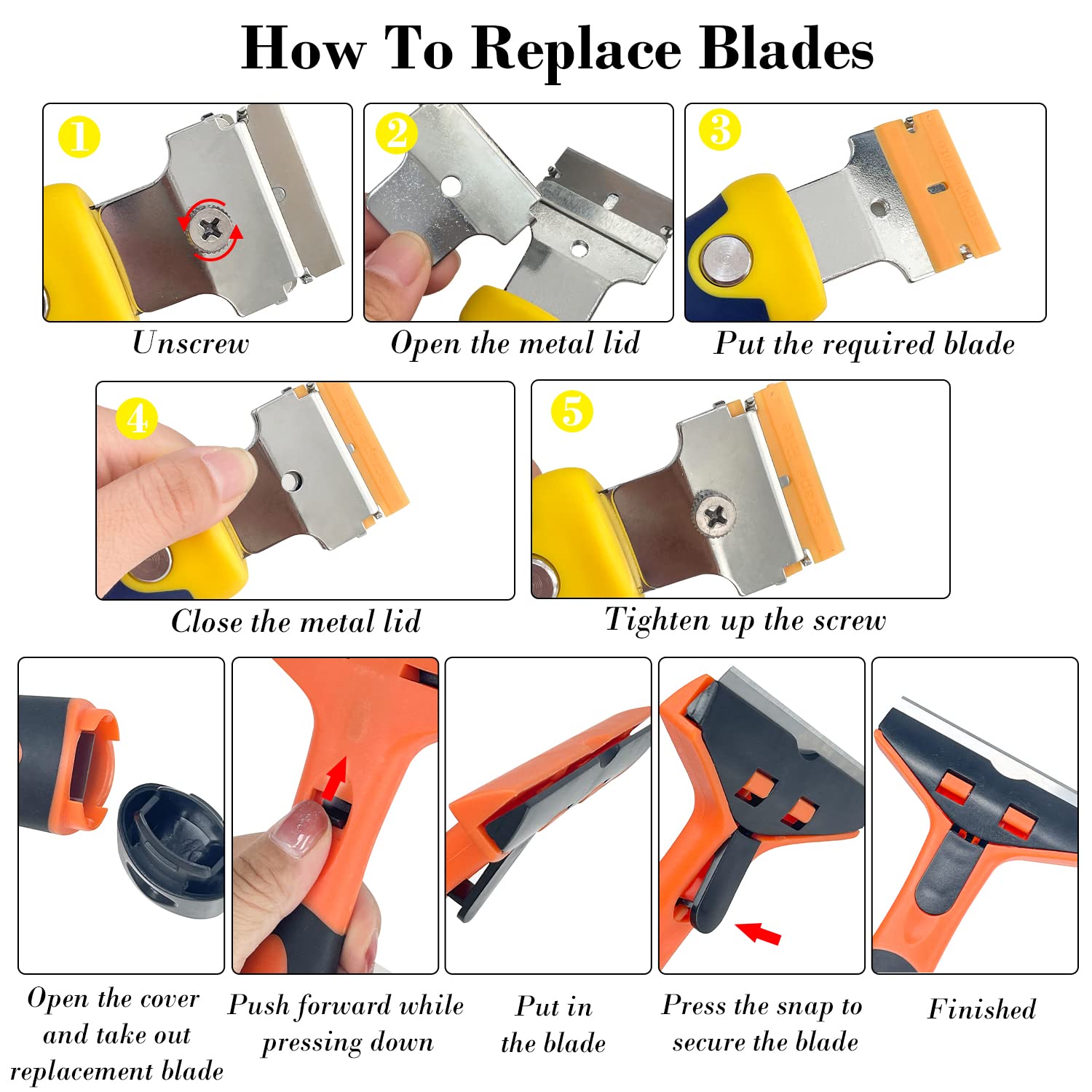 How To Replace Blades

1
Unscrew

2
Open the metal lid

3
Put the required blade

4
Close the metal lid

5
Tighten up the screw

Open the cover and take out replacement blade

Push forward while pressing down

Put in the blade

Press the snap to secure the blade

Finished