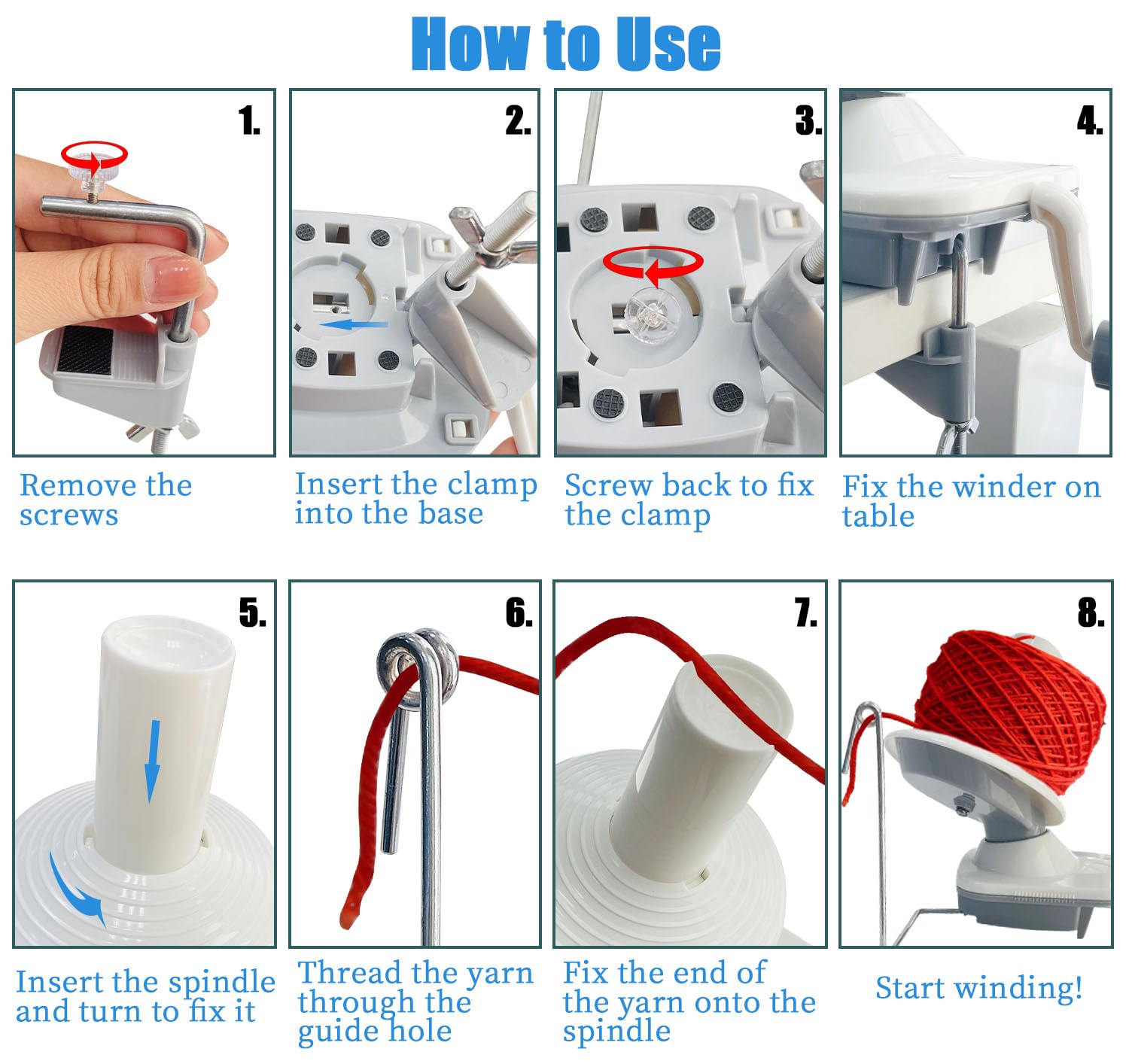 How to Use

1.

Remove the screws

2.

Insert the clamp into the base

3.

Screw back to fix the clamp

4.

Fix the winder on table

5.

Insert the spindle and turn to fix it

6.

Thread the yarn through the guide hole

7.

Fix the end of the yarn onto the spindle

8.

Start winding!