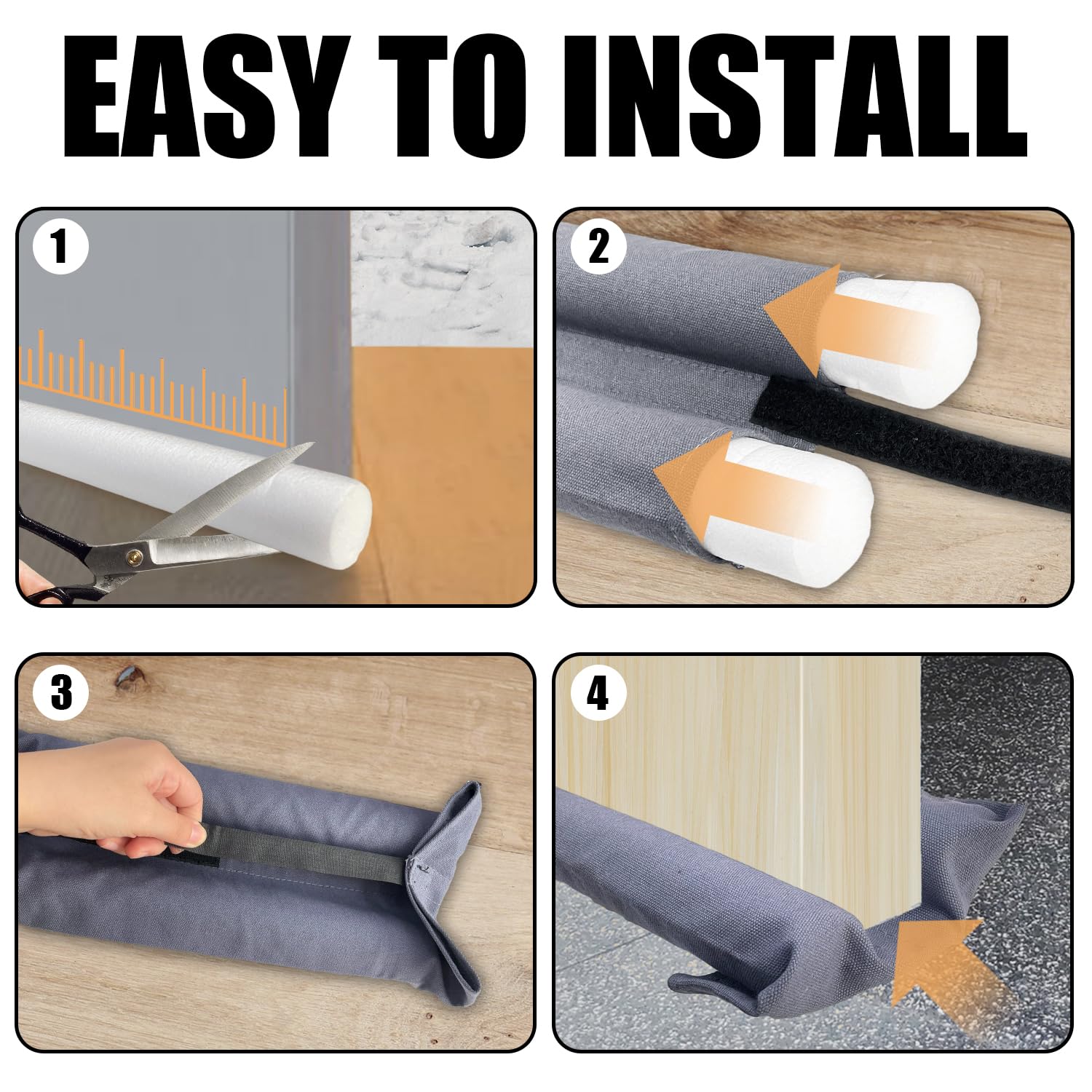 EASY TO INSTALL

1

2

3

4