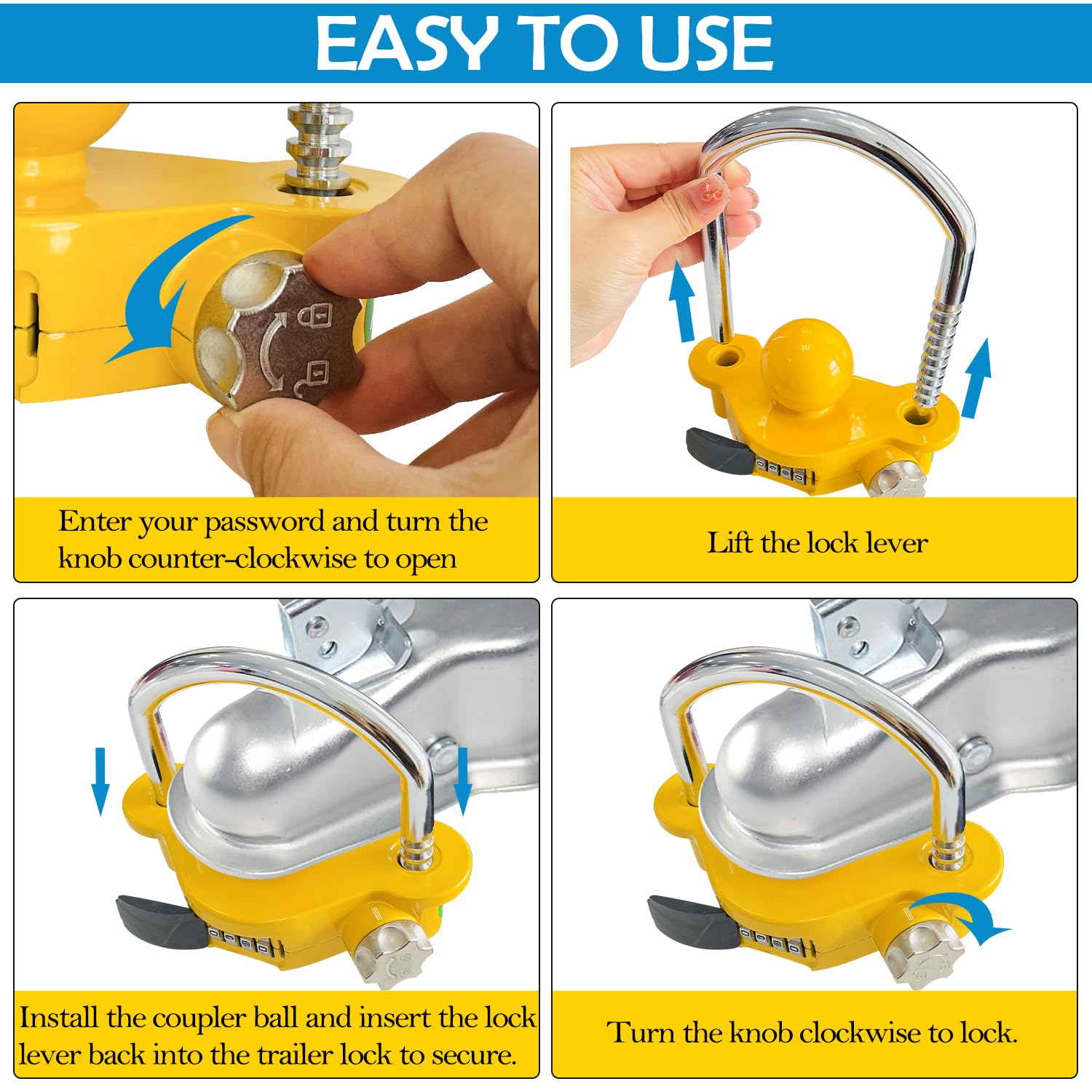 EASY TO USE

Enter your password and turn the knob counter-clockwise to open

Lift the lock lever

Install the coupler ball and insert the lock lever back into the trailer lock to secure.

Turn the knob clockwise to lock.