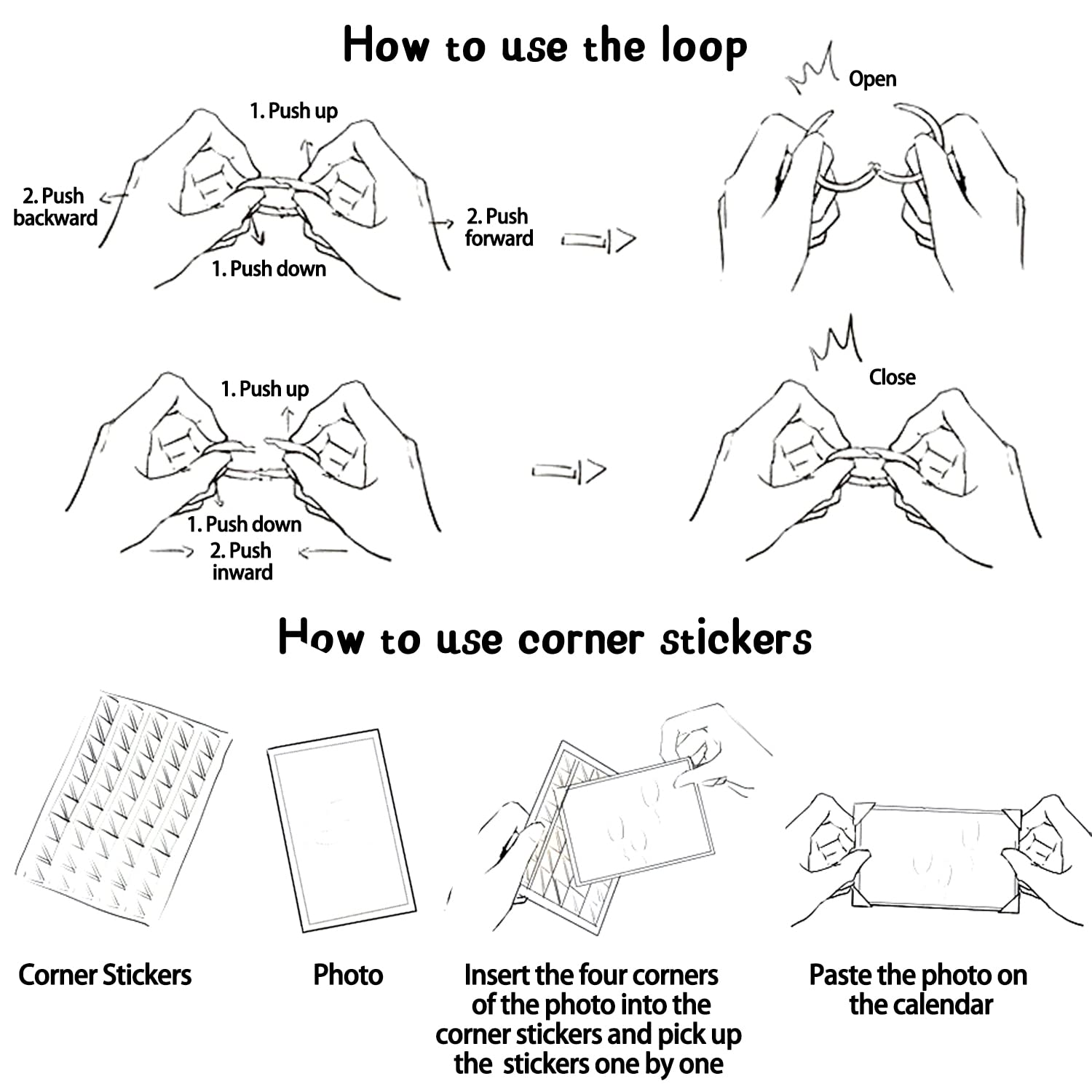 How to use the loop

1. Push up

2. Push backward

2. Push forward

1. Push down

Open

1. Push up

1. Push down

2. Push inward

Close

How to use corner stickers

Corner Stickers

Photo

Insert the four corners of the photo into the corner stickers and pick up the stickers one by one

Paste the photo on the calendar