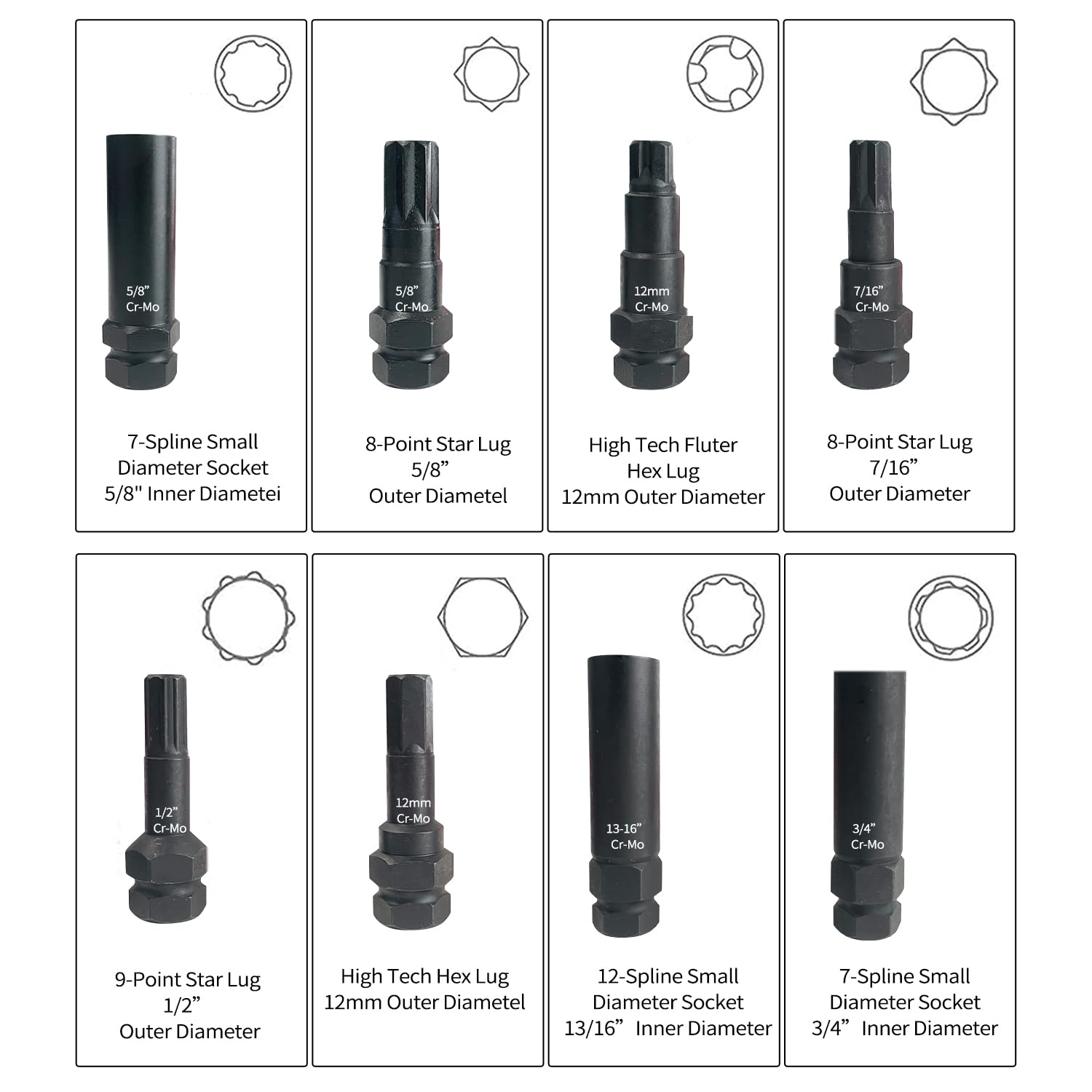 5/8”
Cr-Mo

7-Spline Small Diameter Socket 5/8" Inner Diametei

5/8”
Cr-Mo

8-Point Star Lug 5/8” Outer Diametel

12mm
Cr-Mo

High Tech Fluter Hex Lug 12mm Outer Diameter

7/16”
Cr-Mo

8-Point Star Lug 7/16” Outer Diameter

1/2”
Cr-Mo

9-Point Star Lug 1/2” Outer Diameter

12mm
Cr-Mo

High Tech Hex Lug 12mm Outer Diametel

13-16”
Cr-Mo

12-Spline Small Diameter Socket 13/16” Inner Diameter

3/4”
Cr-Mo

7-Spline Small Diameter Socket 3/4” Inner Diameter