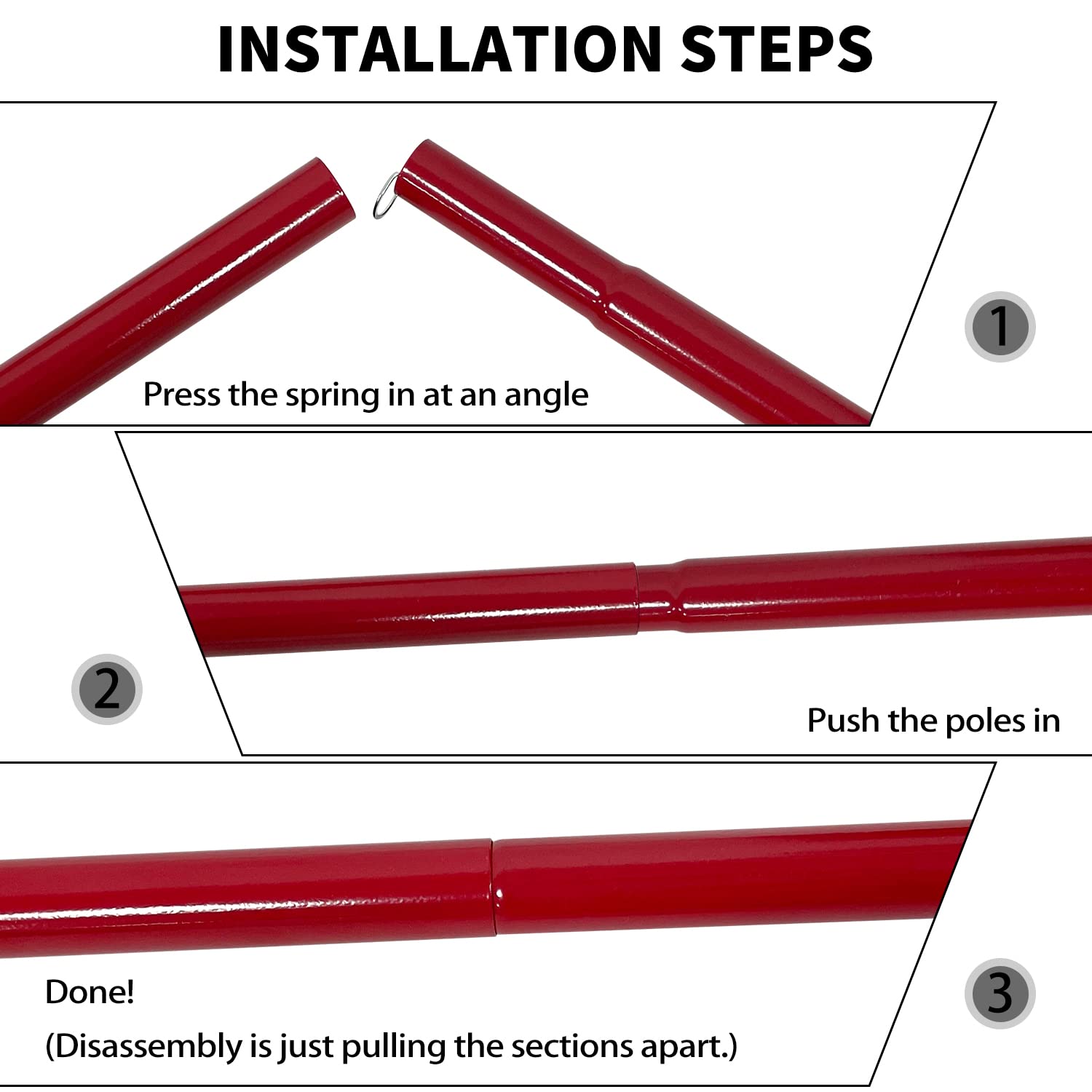 INSTALLATION STEPS

Press the spring in at an angle

1

2

Push the poles in

Done!

(Disassembly is just pulling the sections apart.)

3