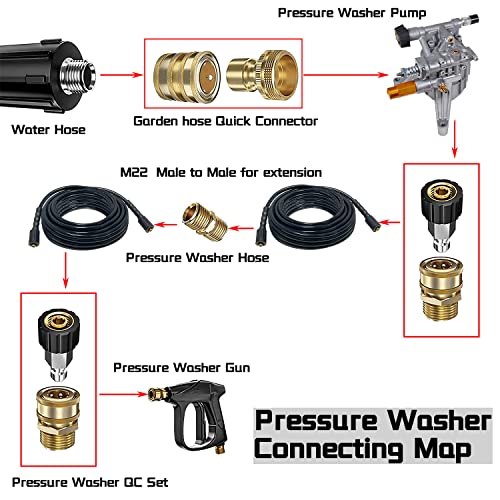 Pressure Washer Pump

Water Hose

Garden hose Quick Connector

M22 Male to Male for extension

Pressure Washer Hose

Pressure Washer Gun

Pressure Washer Connecting Map

Pressure Washer QC Set