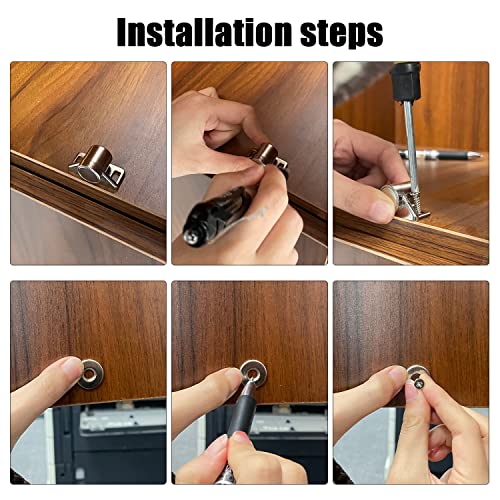 Installation steps