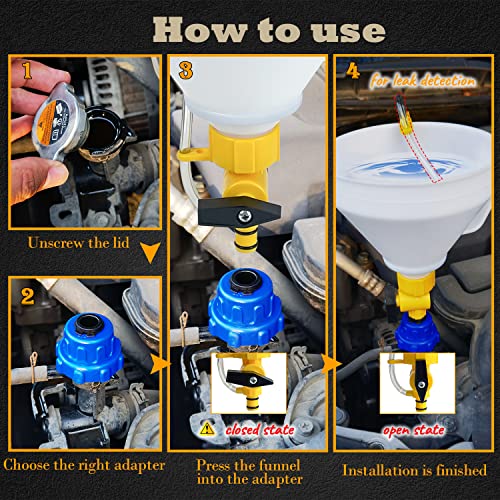 How to use

1

Unscrew the lid

2

Choose the right adapter

3

closed state

Press the funnel into the adapter

4

for leak detection

open state

Installation is finished