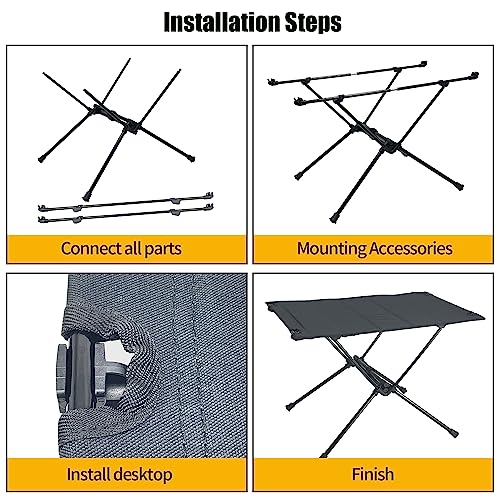 Installation Steps

Connect all parts

Mounting Accessories

Install desktop

Finish