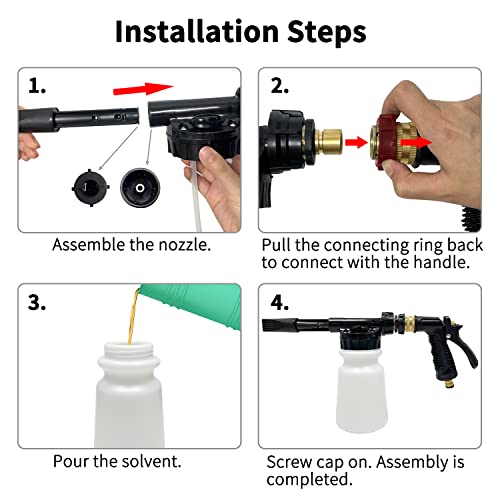 Installation Steps

1.

Assemble the nozzle.

2.

Pull the connecting ring back to connect with the handle.

3.

Pour the solvent.

4.

Screw cap on. Assembly is completed.